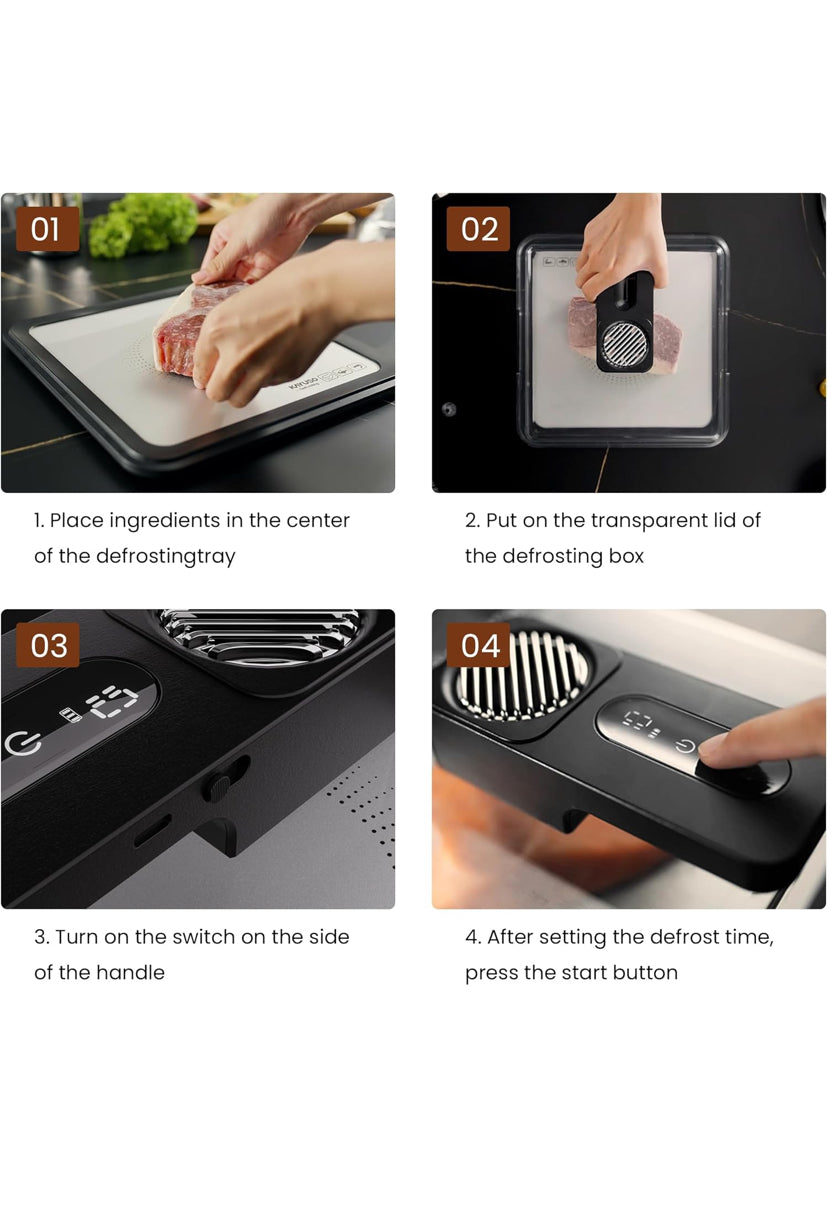 01

1. Place ingredients in the center of the defrostingtray

02

2. Put on the transparent lid of the defrosting box

03

3. Turn on the switch on the side of the handle

04

4. After setting the defrost time, press the start button